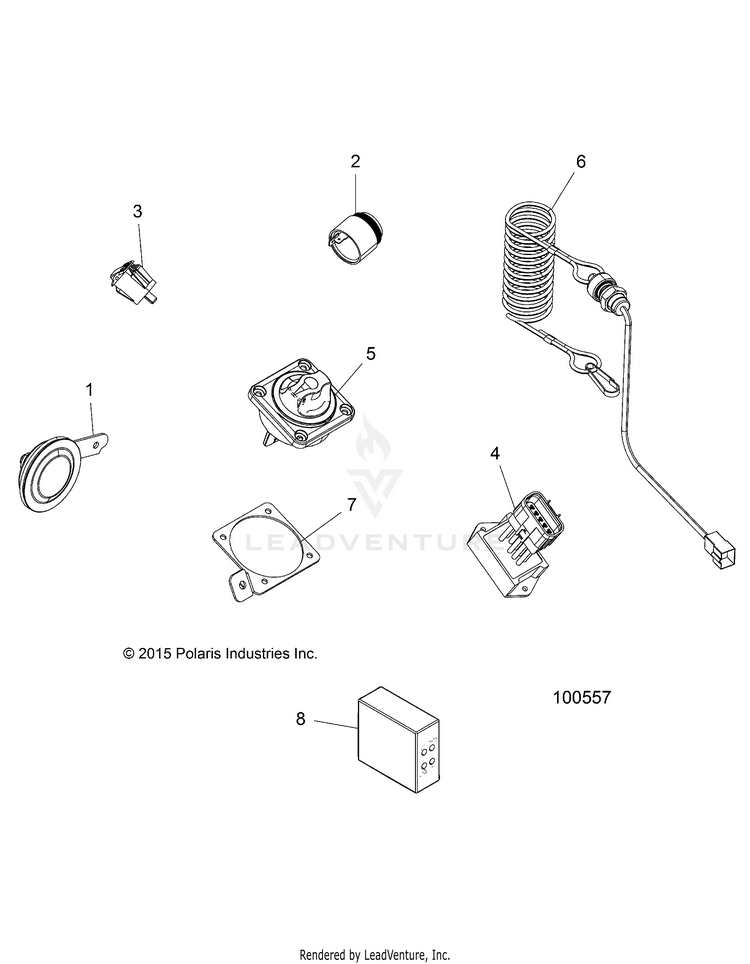 2

6

3

5

1

4

7

LEADVENTURE

© 2015 Polaris Industries Inc.

100557

8

Rendered by LeadVenture, Inc.