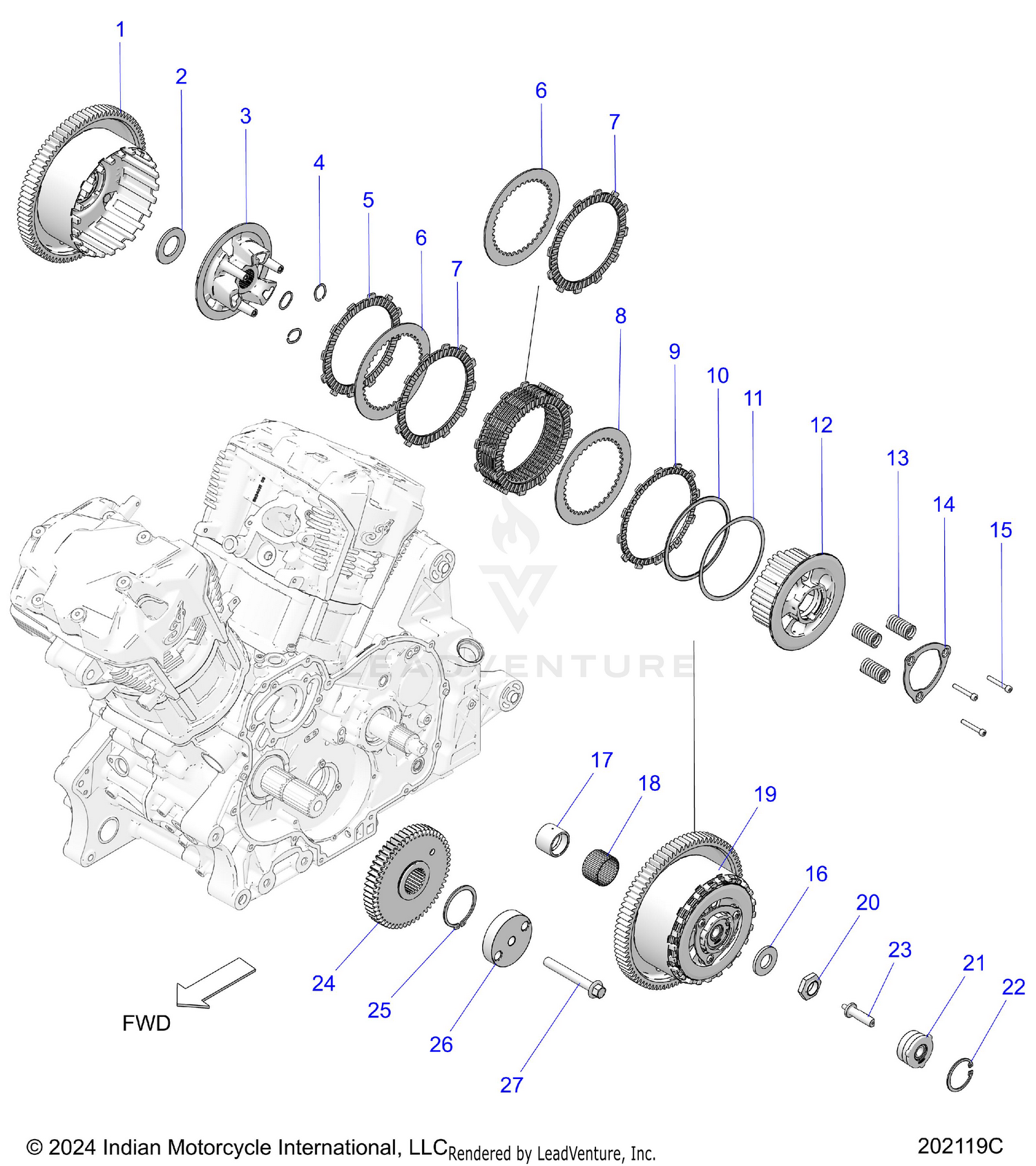 1
2
3
4
5
6
7
6
7
8
9
10
11
12
13
14
15
LEADVENTURE
17
18
19
16
20
23
21
22
24
25
26
27
FWD

© 2024 Indian Motorcycle International, LLC Rendered by LeadVenture, Inc.
202119C