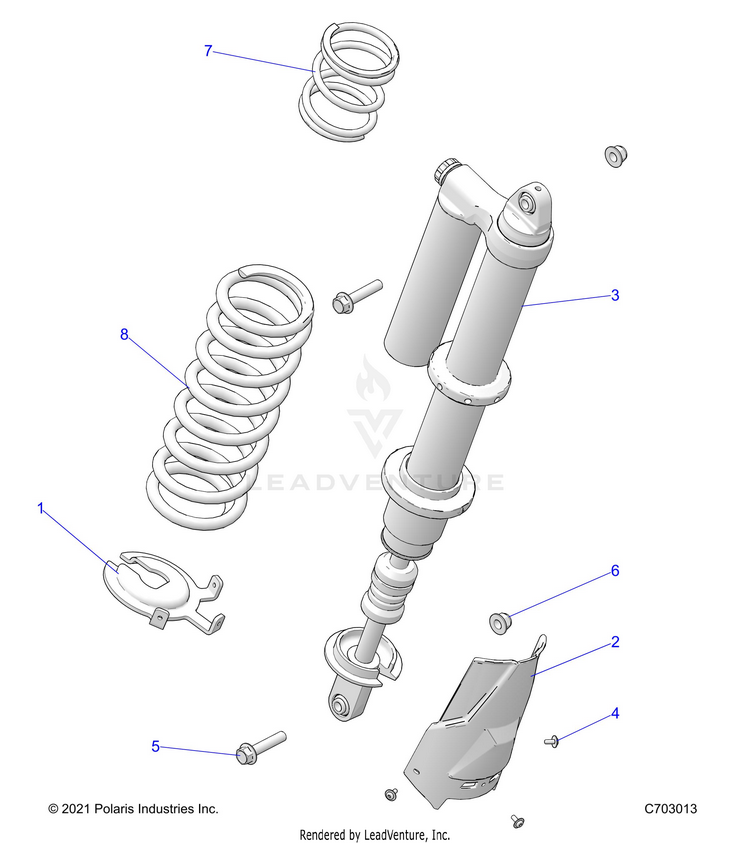 7
3
8
LEADVENTURE
1
6
2
4
5
© 2021 Polaris Industries Inc.
C703013
Rendered by LeadVenture, Inc.