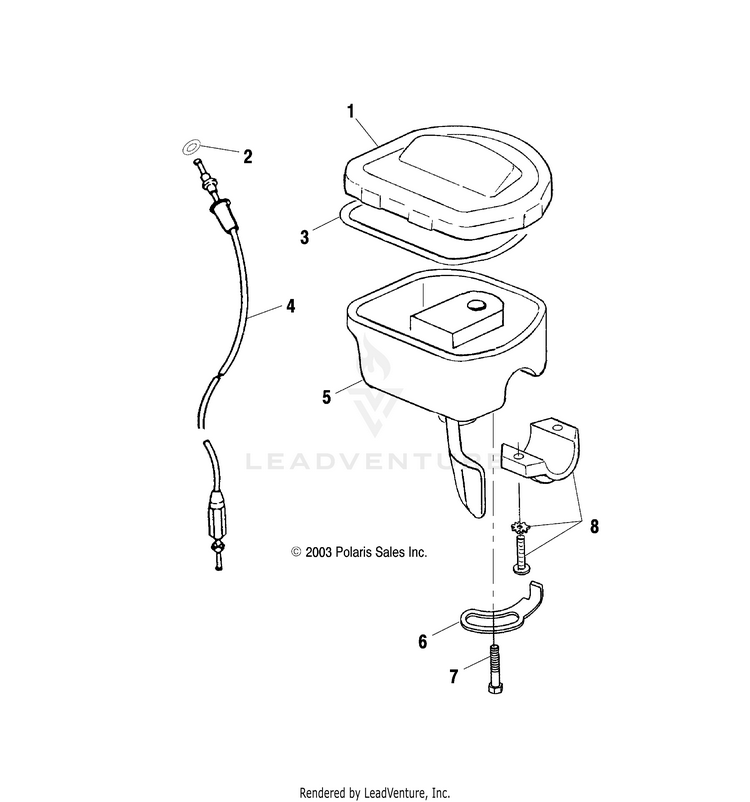 1
2
3
4
5
LEADVENTURE
8
© 2003 Polaris Sales Inc.
6
7
Rendered by LeadVenture, Inc.