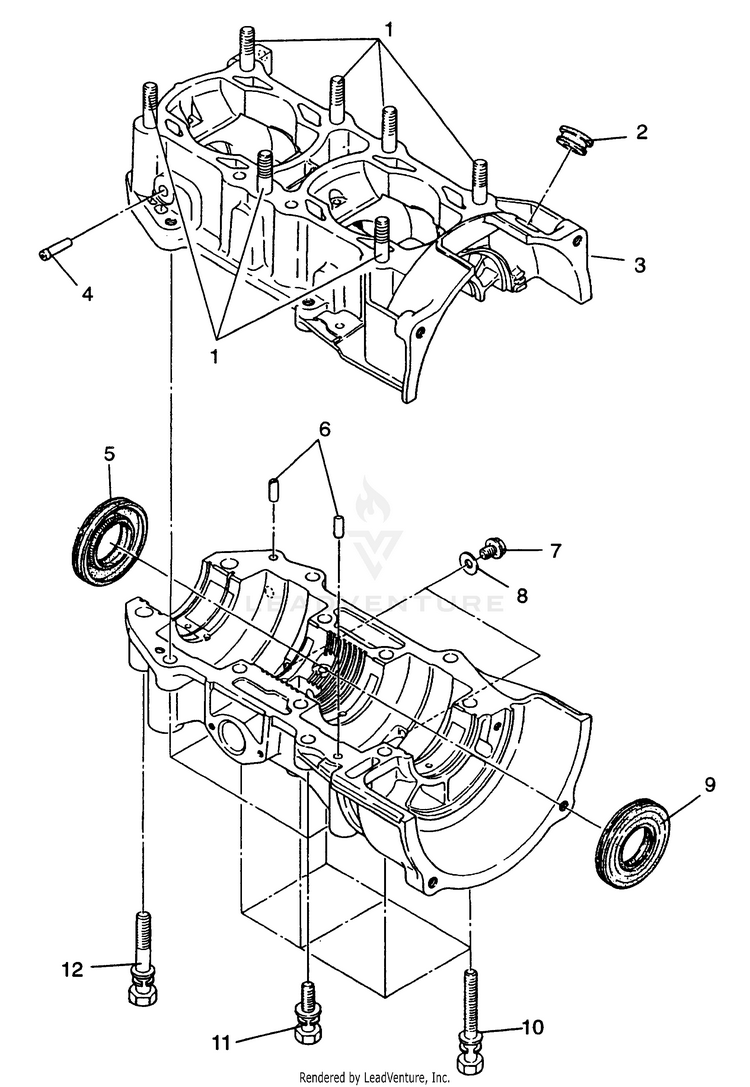 1
2
3
4
1
5
6
7
8
LEADVENTURE
9
12
11
10
Rendered by LeadVenture, Inc.