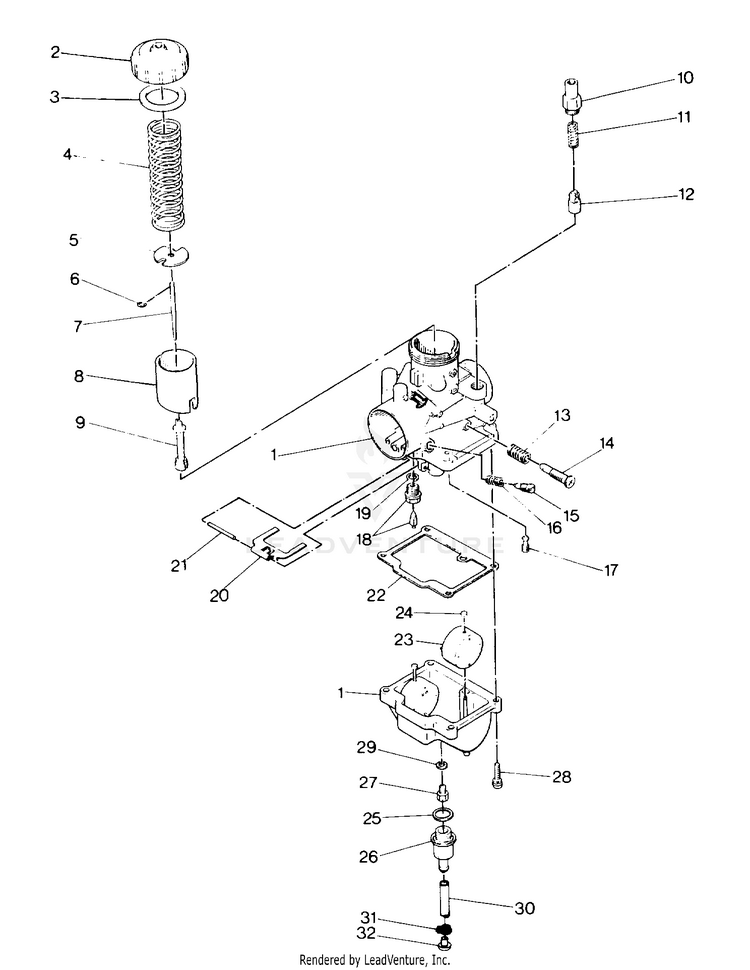 2
3
4
5
6
7
8
9
10
11
12
1
13
14
15
16
17
19
18
21
20
22
24
23
1
29
28
27
25
26
30
31
32
LEADVENTURE
Rendered by LeadVenture, Inc.