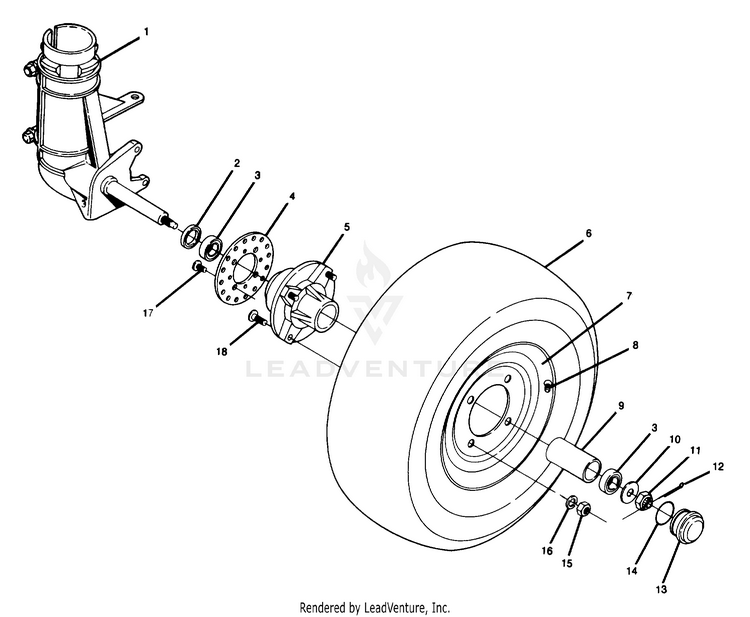 1
2
3
4
5
6
7
8
9
3
10
11
12
17
18
16
15
14
13
LEADVENTURE
Rendered by LeadVenture, Inc.