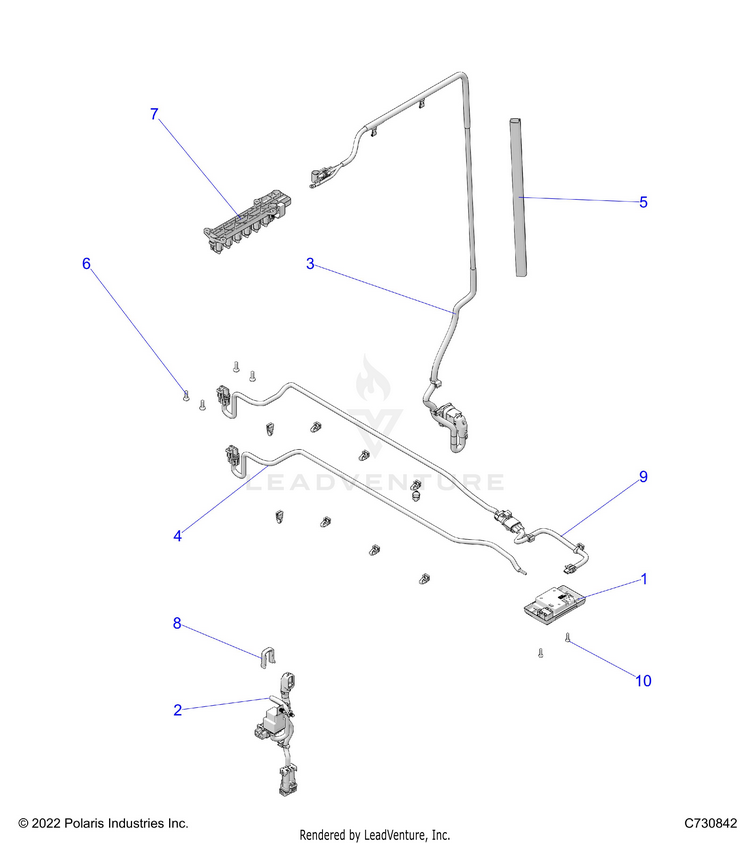 7

5

3

6

LEADVENTURE

9

4

1

8

10

2

© 2022 Polaris Industries Inc.

Rendered by LeadVenture, Inc.

C730842