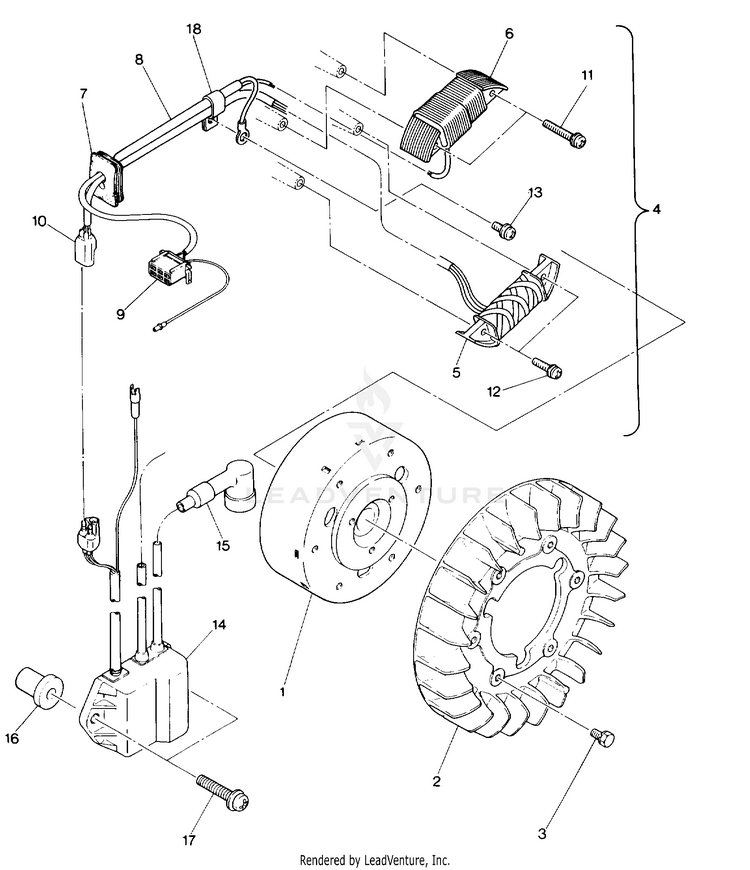 18
6
8
11
7
13
4
10
9
5
12
LEADVENTURE
15
14
1
16
2
17
3
Rendered by LeadVenture, Inc.