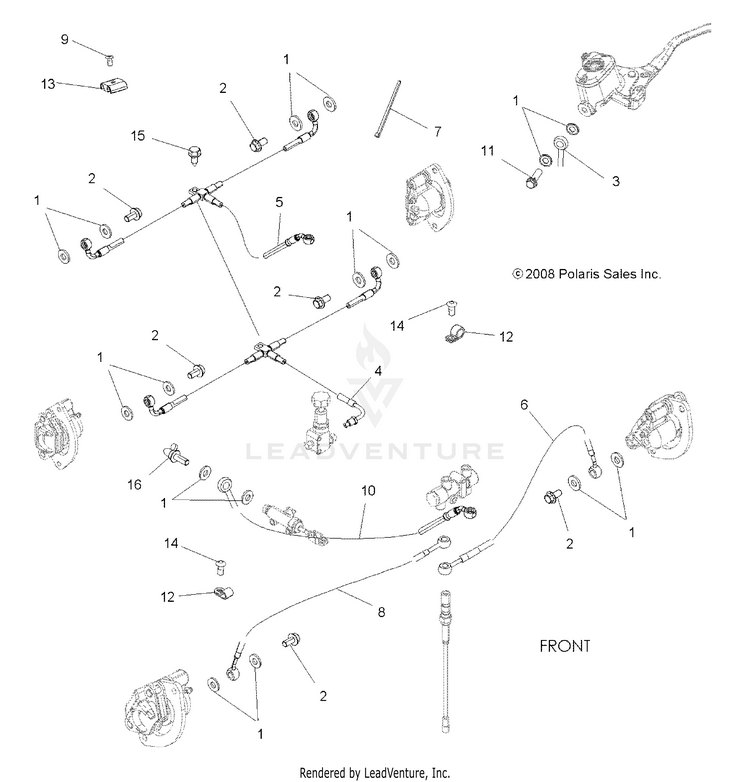 9
13
1
2
15
7
1
11
3
2
1
5
1
© 2008 Polaris Sales Inc.
2
14
12
2
1
4
LEADVENTURE
6
16
1
10
2
1
14
12
8
FRONT
2
1
Rendered by LeadVenture, Inc.