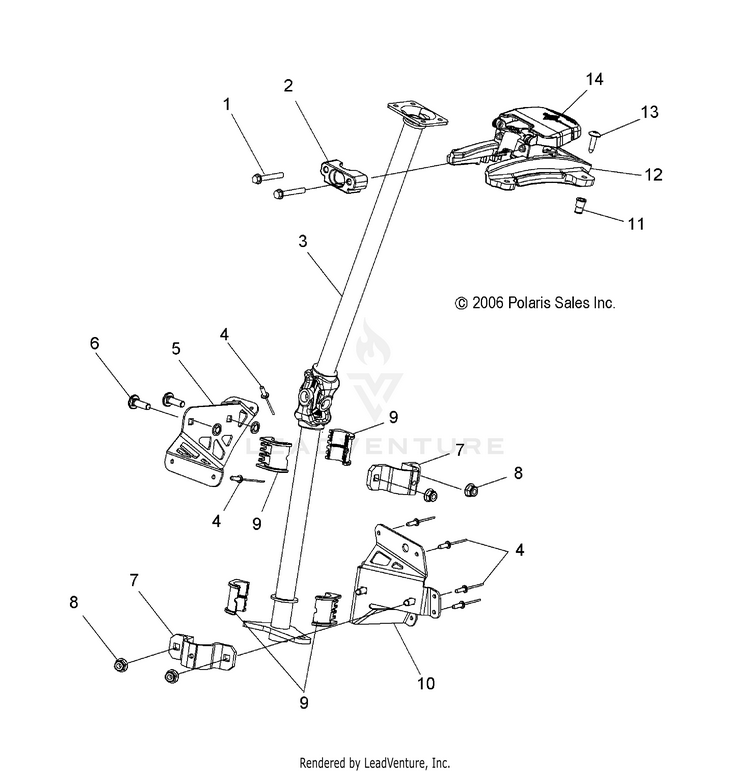 1
2
14
13
12
11
3
© 2006 Polaris Sales Inc.
6
5
4
9
LEADVENTURE
7
8
4
9
4
7
8
10
9
Rendered by LeadVenture, Inc.