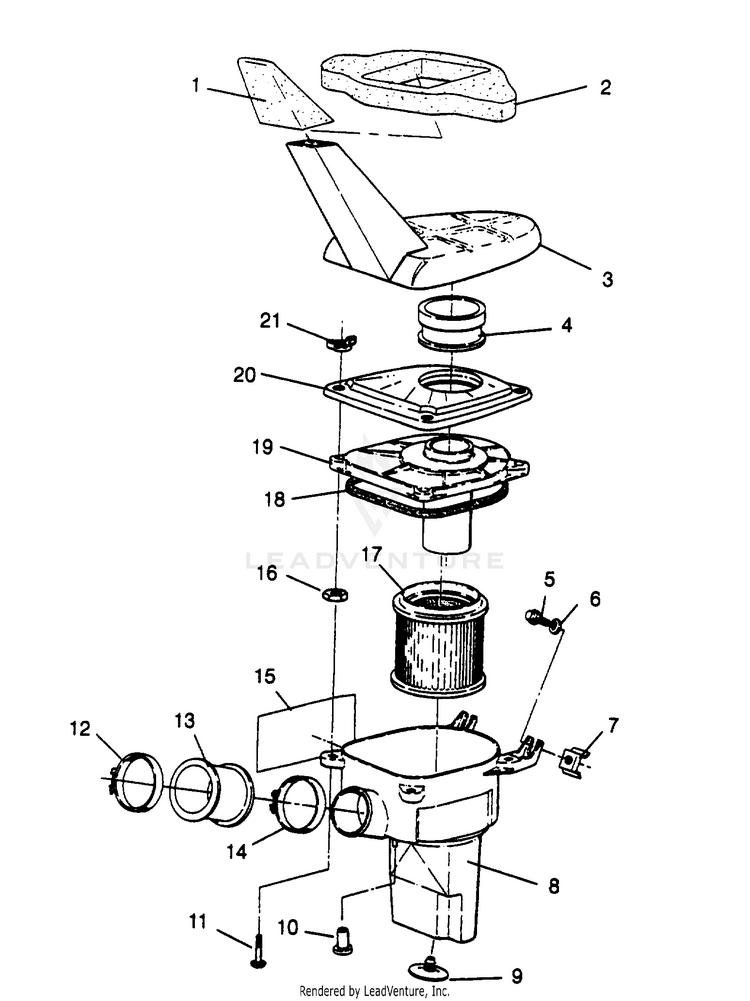 1
2
3
21
4
20
19
18
LEADVENTURE
17
16
5
6
15
12
13
7
14
8
11
10
9
Rendered by LeadVenture, Inc.