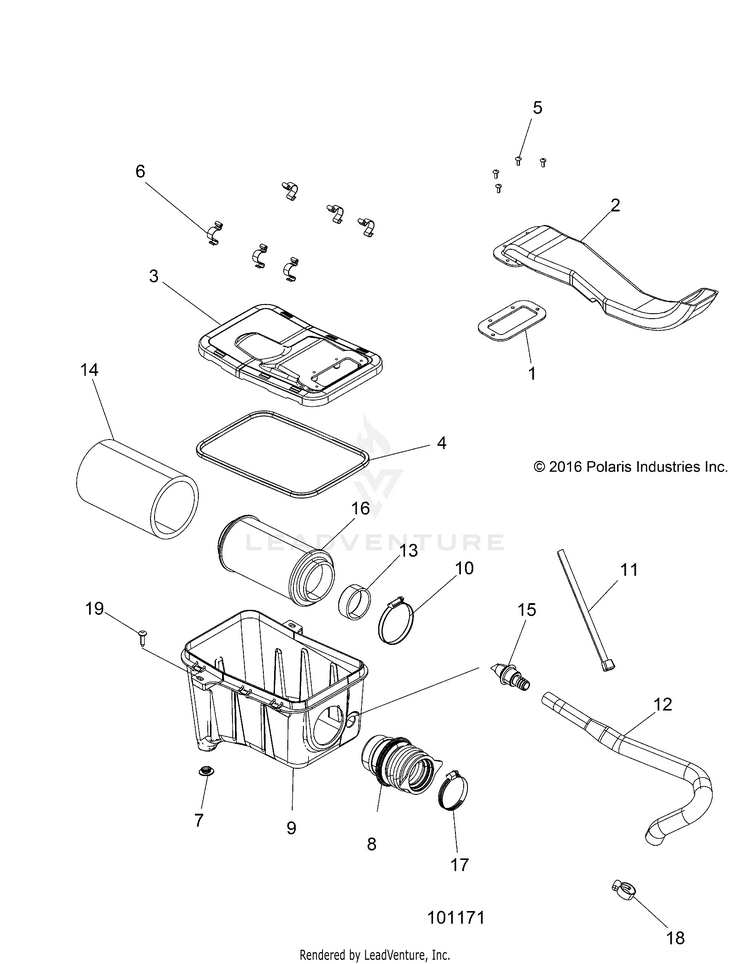 5
6
2
3
1
14
4
© 2016 Polaris Industries Inc.
16
LEADVENTURE
13
10
11
19
15
12
7
9
8
17
101171
18
Rendered by LeadVenture, Inc.