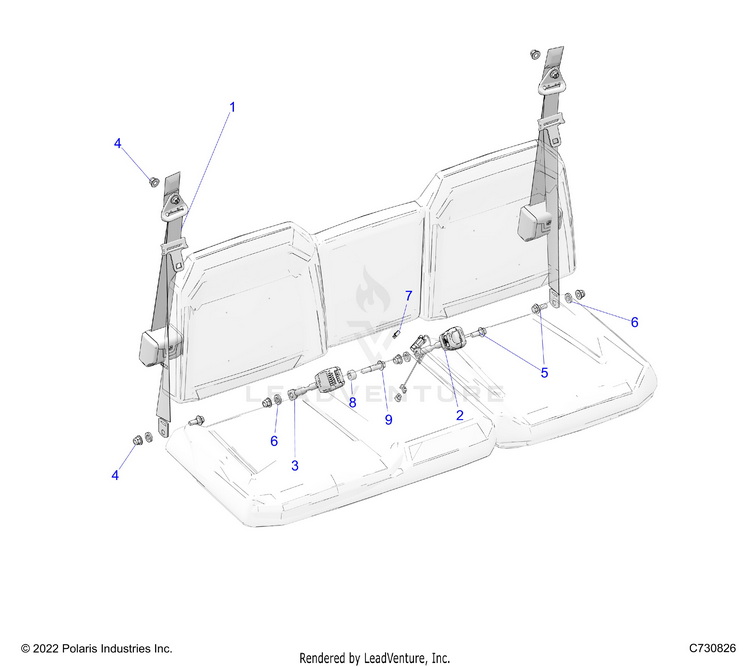 1
4
7
6
5
8
9
2
6
3
4
LEADVENTURE
© 2022 Polaris Industries Inc.
Rendered by LeadVenture, Inc.
C730826