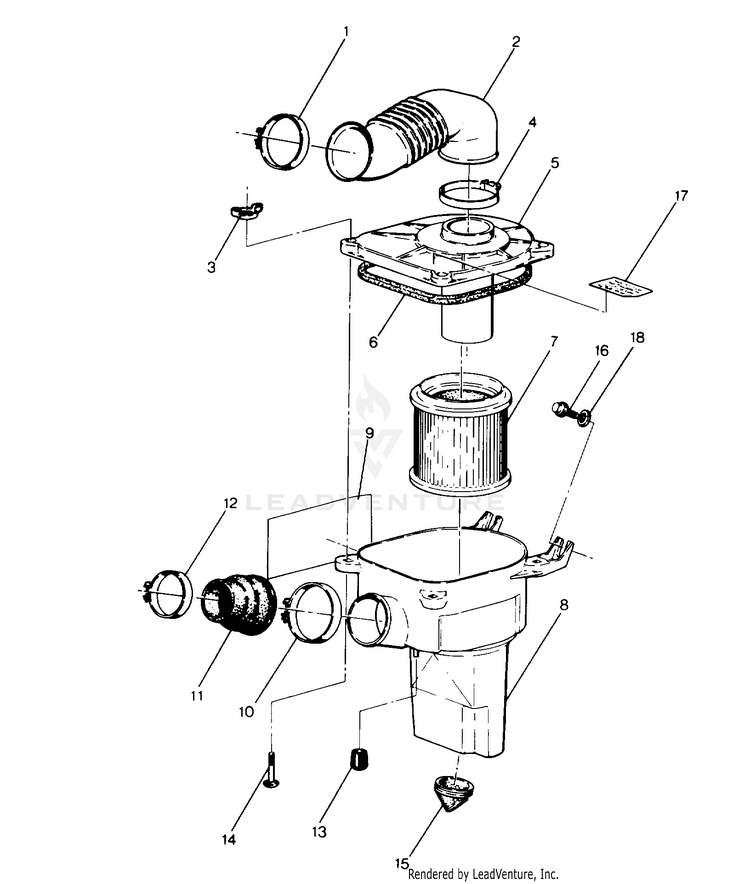 1
2
4
5
17
3
6
7
16
18
9
LEADVENTURE
12
8
11
10
14
13
15
Rendered by LeadVenture, Inc.