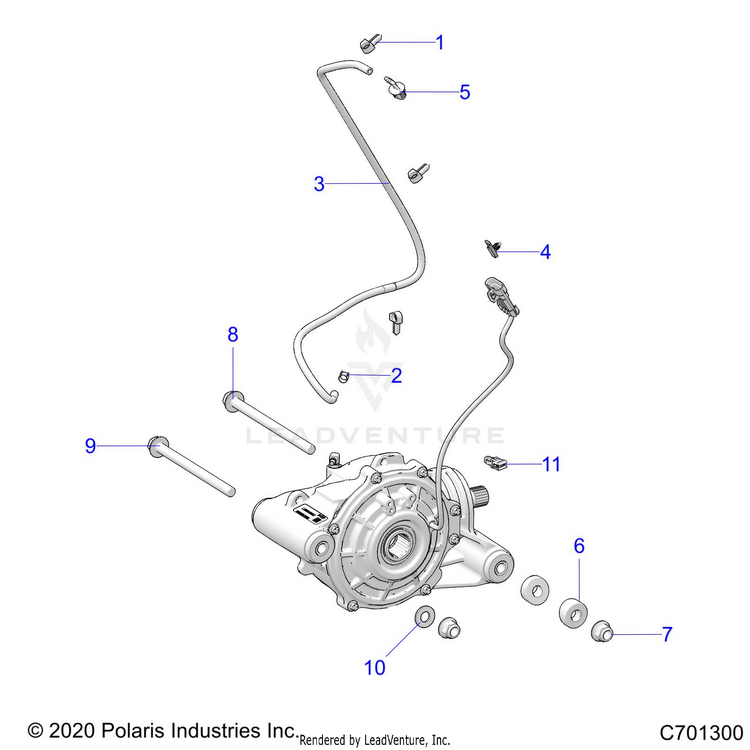 1
5
3
4
8
2
LEADVENTURE
9
11
6
7
10
© 2020 Polaris Industries Inc. Rendered by LeadVenture, Inc.
C701300