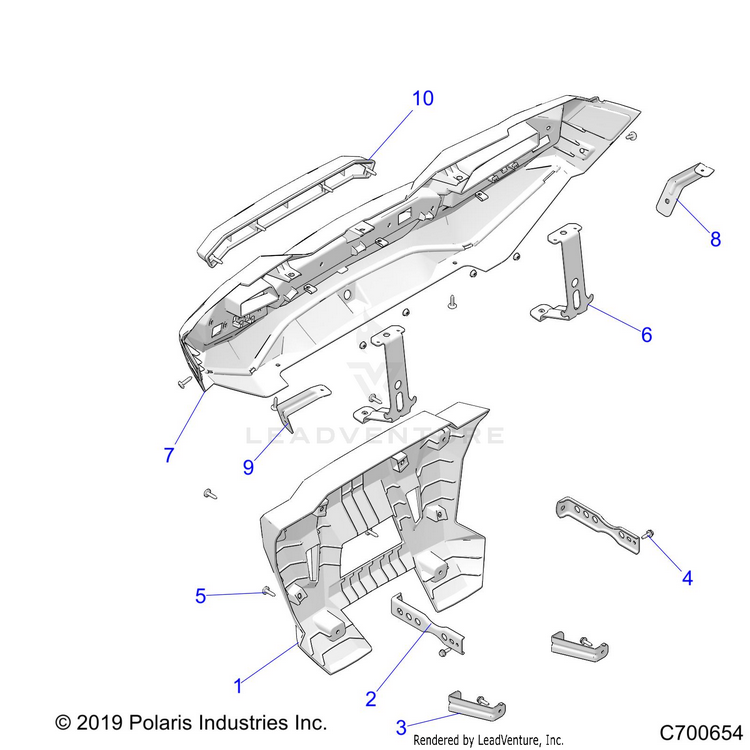 10

8

6

7

9

LEADVENTURE

4

5

1

2

3

© 2019 Polaris Industries Inc.

Rendered by LeadVenture, Inc.

C700654