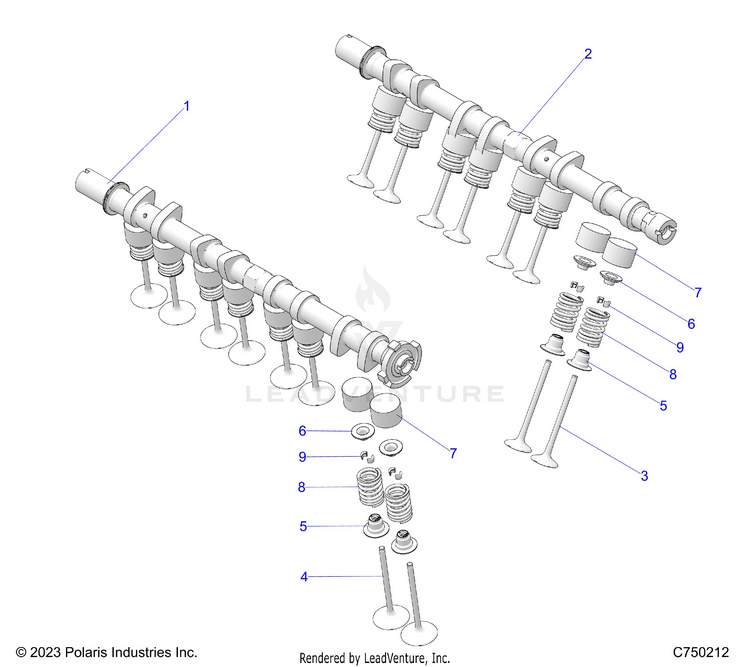 2
1
7
6
9
8
5
3
LEADVENTURE
6
7
9
8
5
4
© 2023 Polaris Industries Inc.
Rendered by LeadVenture, Inc.
C750212