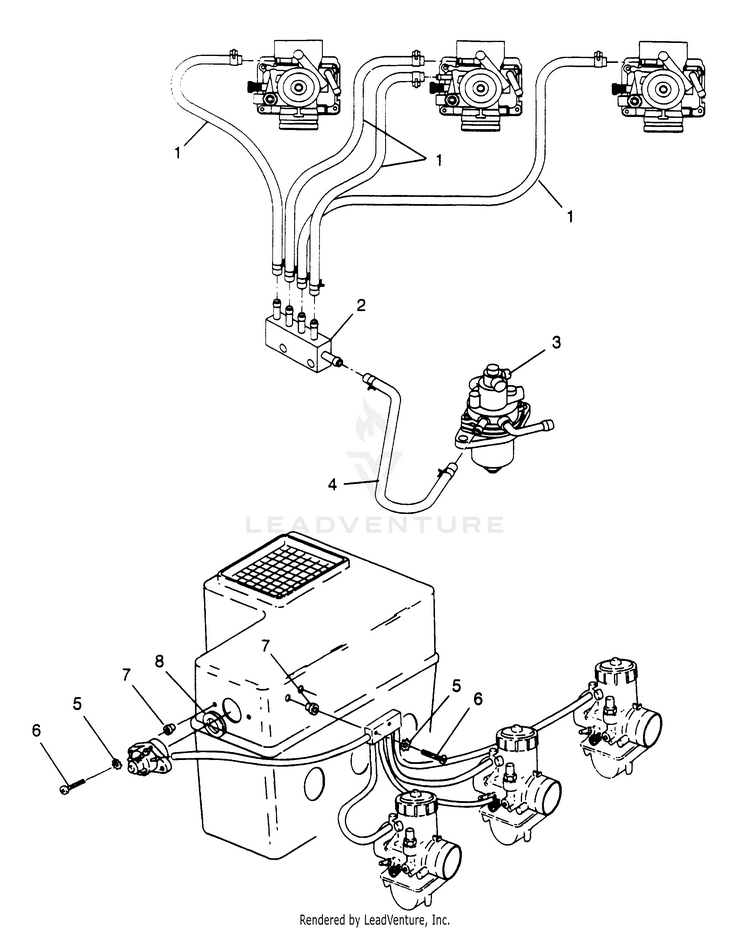 1
1
1
2
3
4
LEADVENTURE
7
8
7
5
6
5
6
Rendered by LeadVenture, Inc.