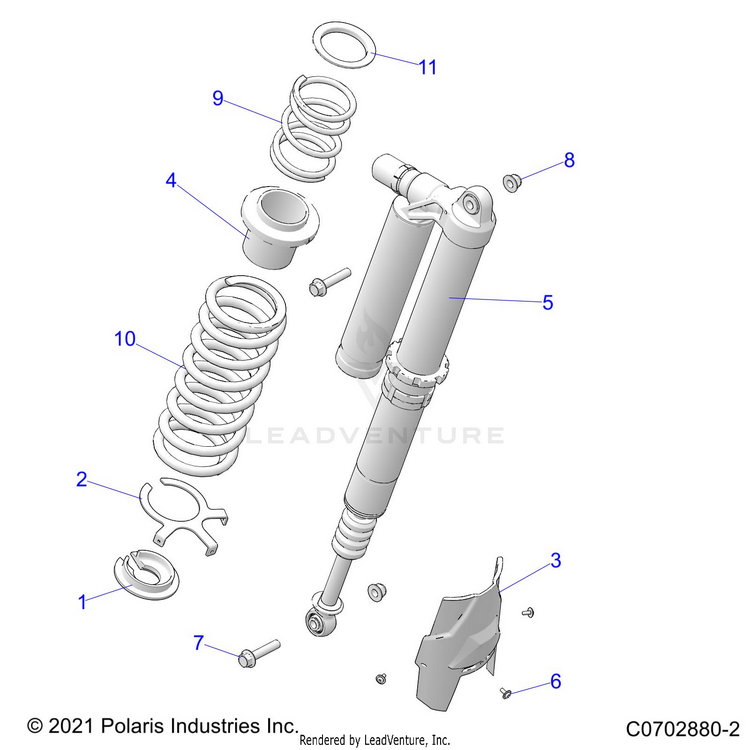 11

9

8

4

5

10

LEADVENTURE

2

3

1

7

6

© 2021 Polaris Industries Inc.

Rendered by LeadVenture, Inc.

C0702880-2