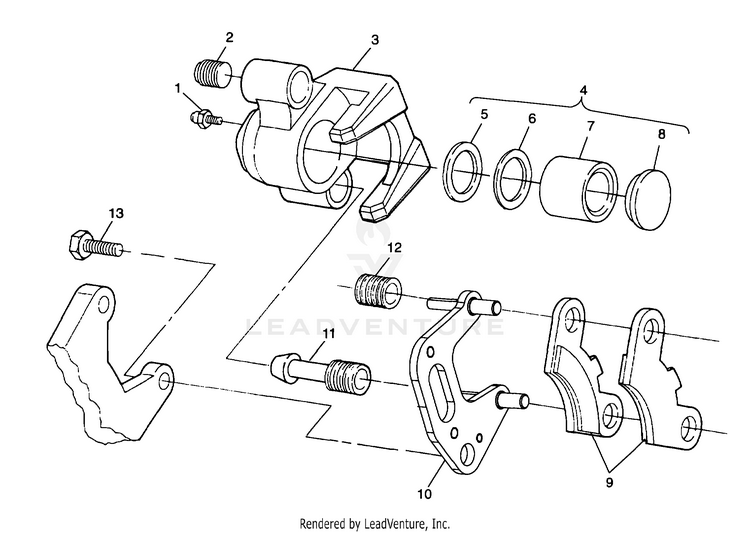 2
3
1
4
5
6
7
8
13
12
LEADVENTURE
11
10
9
Rendered by LeadVenture, Inc.