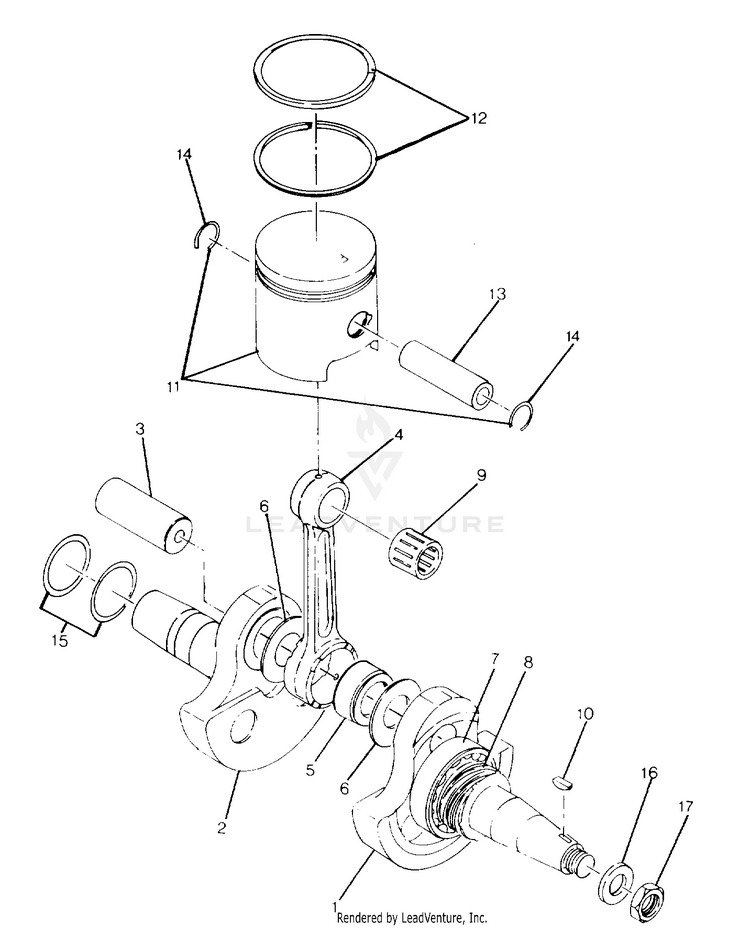 12
14
13
14
11
3
4
9
LEADVENTURE
6
15
7
8
10
5
6
16
17
2
1
Rendered by LeadVenture, Inc.