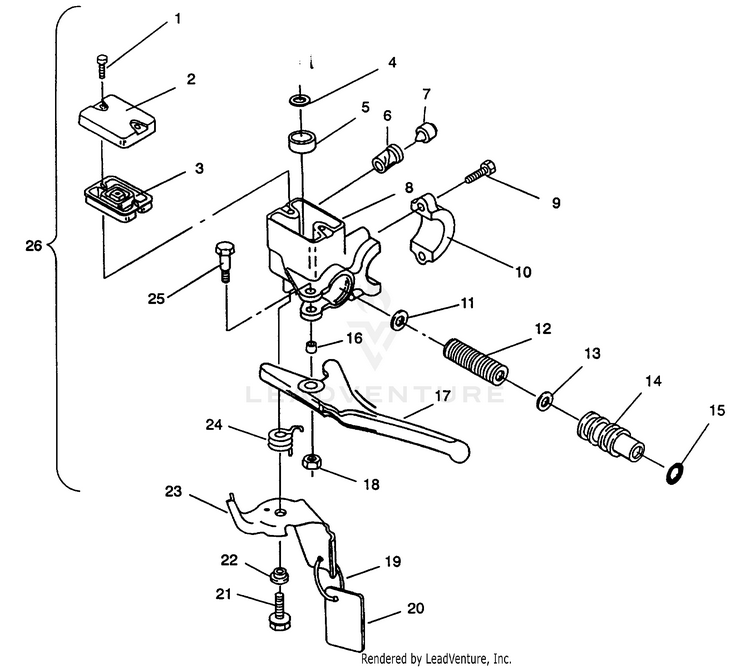 1
2
3
4
5
6
7
8
9
10
11
12
13
14
15
16
17
18
19
20
21
22
23
24
25
26

LEADVENTURE

Rendered by LeadVenture, Inc.