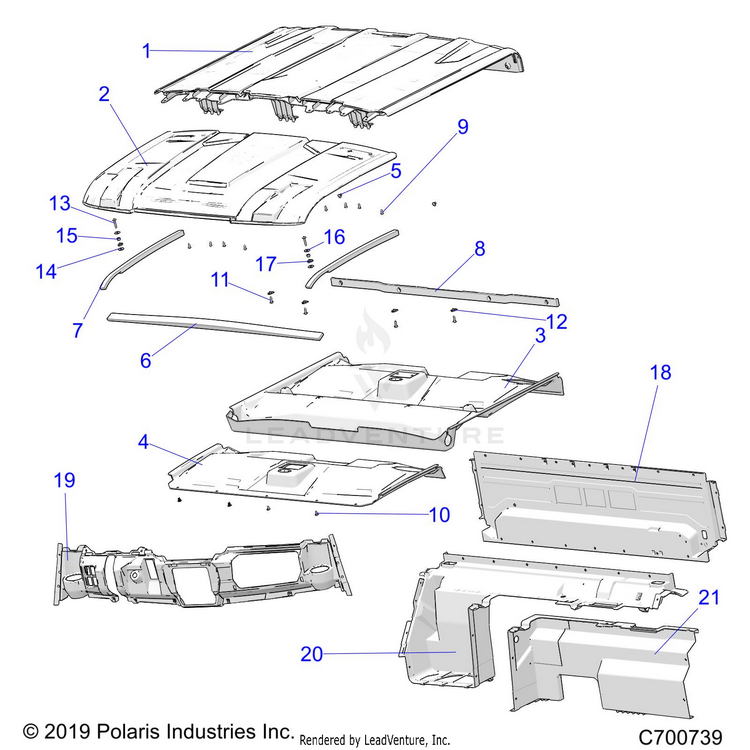 1
2
9
5
13
15
16
14
17
8
11
7
12
6
3
18
LEADVENTURE
4
19
10
21
20
© 2019 Polaris Industries Inc. Rendered by LeadVenture, Inc.
C700739