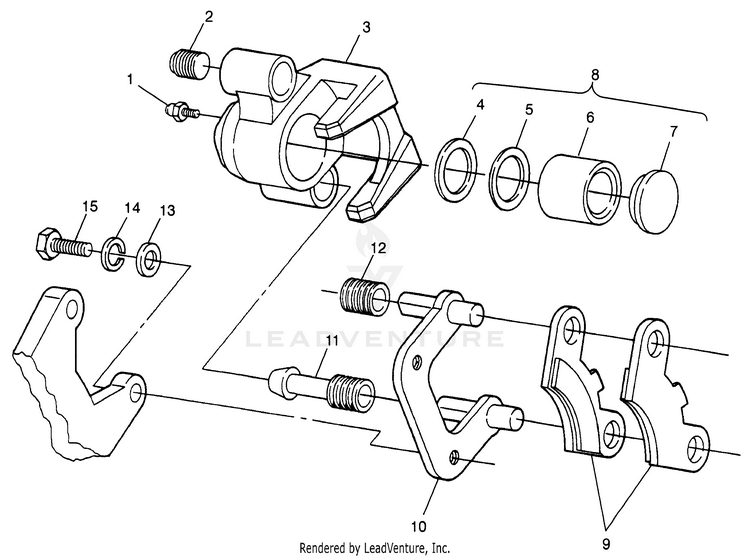 2
3
1
8
4
5
6
7
15
14
13
12
LEADVENTURE
11
10
9
Rendered by LeadVenture, Inc.