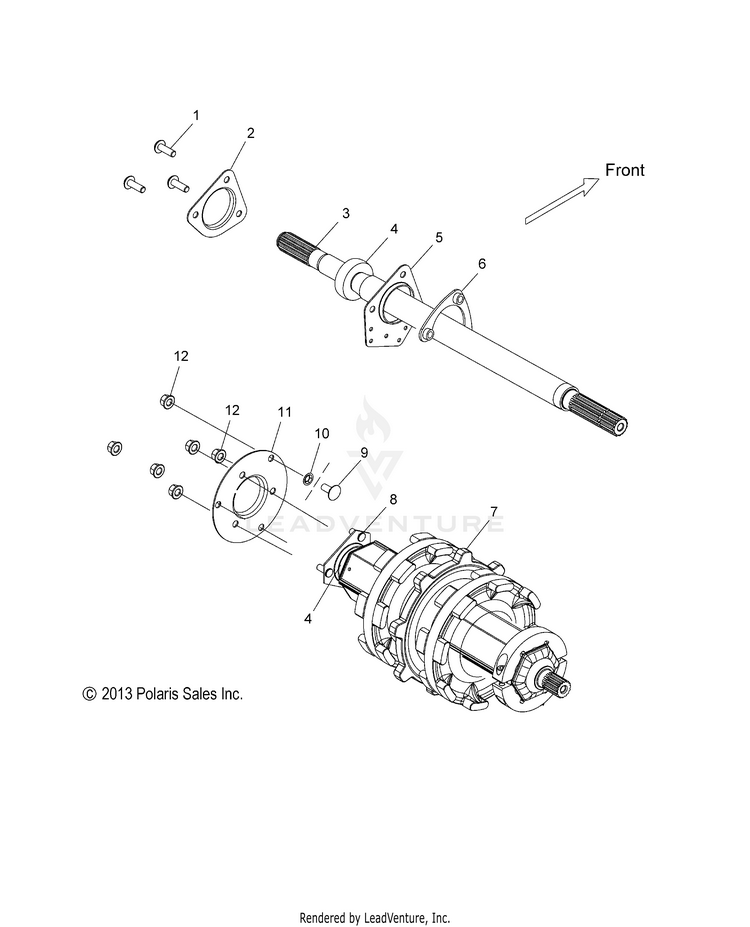 1
2
Front
3
4
5
6
12
12
11
10
9
8
7
LEADVENTURE
4
© 2013 Polaris Sales Inc.

Rendered by LeadVenture, Inc.