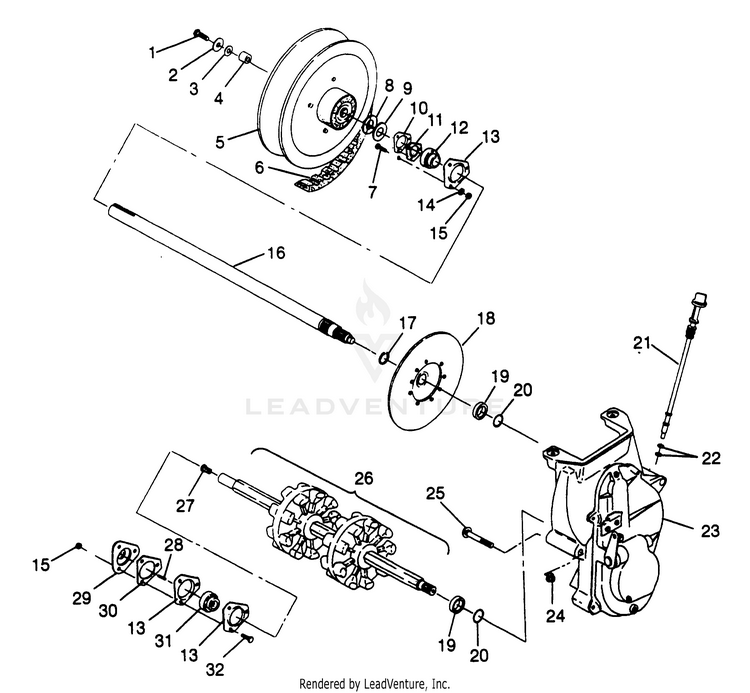 1
2
3
4
5
6
7
8
9
10
11
12
13
14
15
16
17
18
19
20
21
22
23
24
25
26
27
28
15
29
30
13
31
13
32
19
20
LEADVENTURE
Rendered by LeadVenture, Inc.