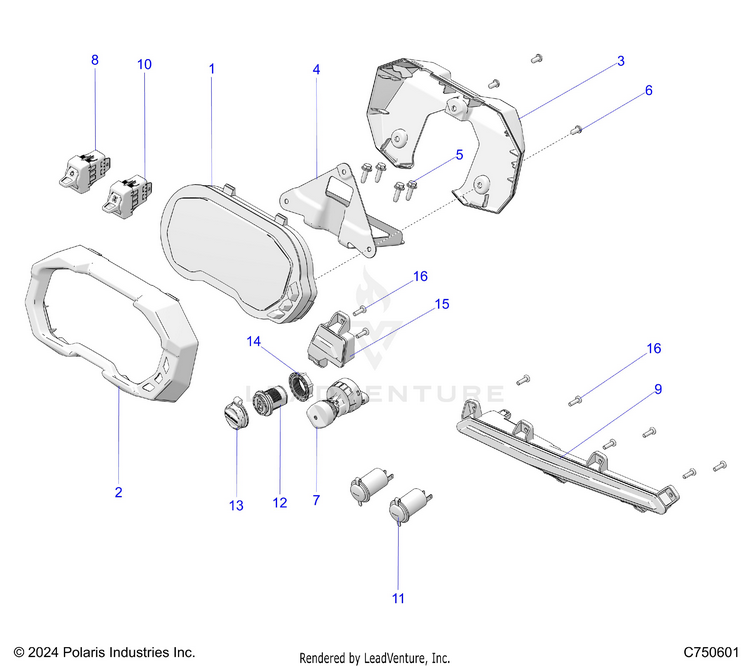 8
10
1
4
3
6
5
16
15
14
16
9
2
13
12
7
11
LEADVENTURE
© 2024 Polaris Industries Inc.
Rendered by LeadVenture, Inc.
C750601