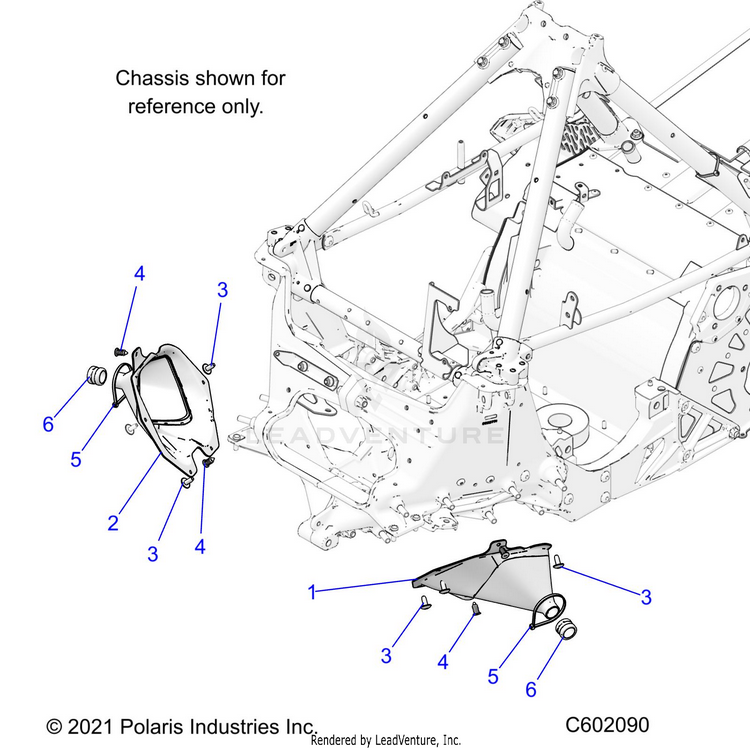 Chassis shown for reference only.

4
3
6
5
2
3
4

LEADVENTURE

1
3
3
4
5
6

© 2021 Polaris Industries Inc.
Rendered by LeadVenture, Inc.
C602090