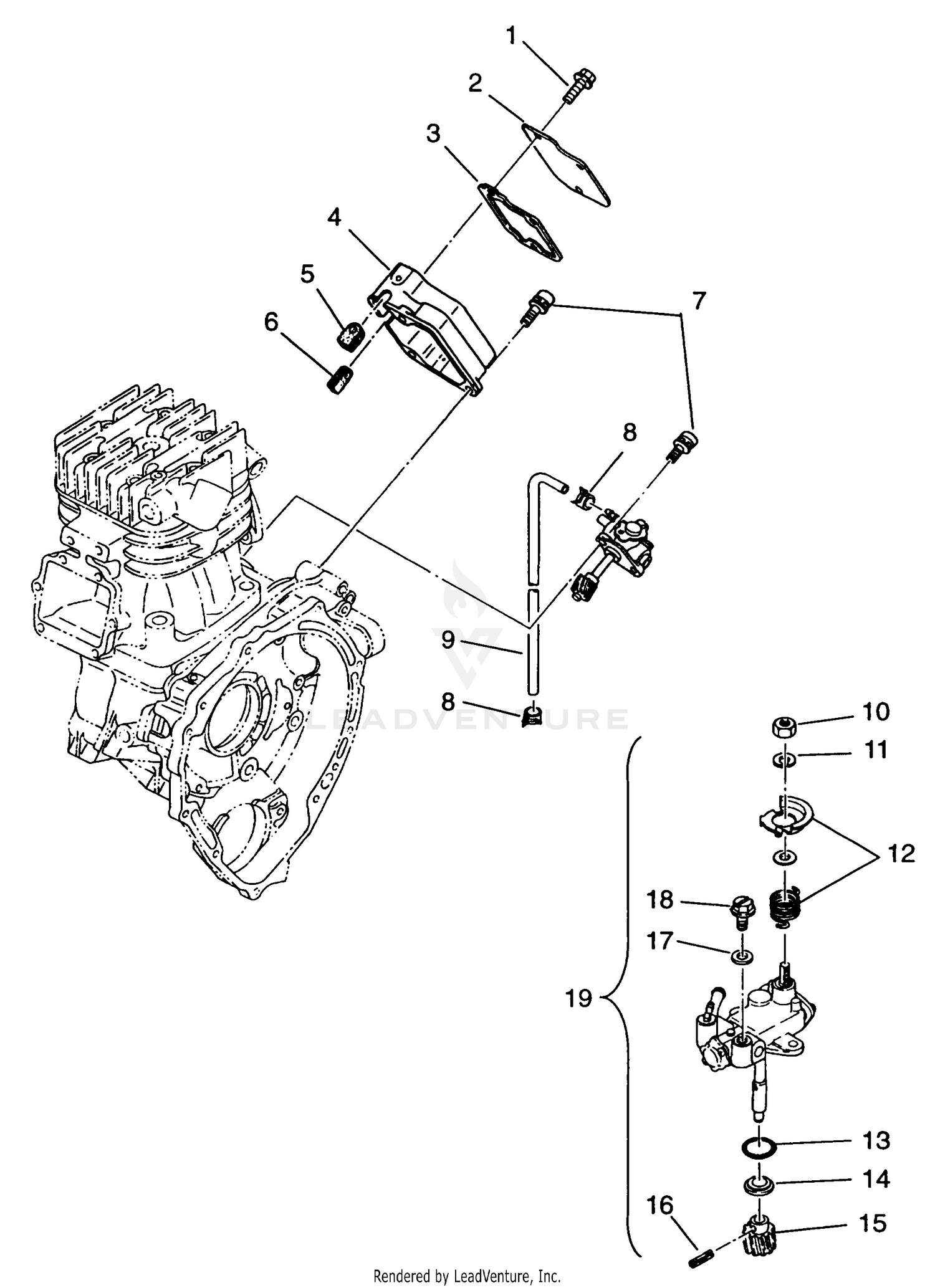 1
2
3
4
5
6
7
8
9
8
LEADVENTURE
10
11
12
18
17
19
13
14
16
15
Rendered by LeadVenture, Inc.