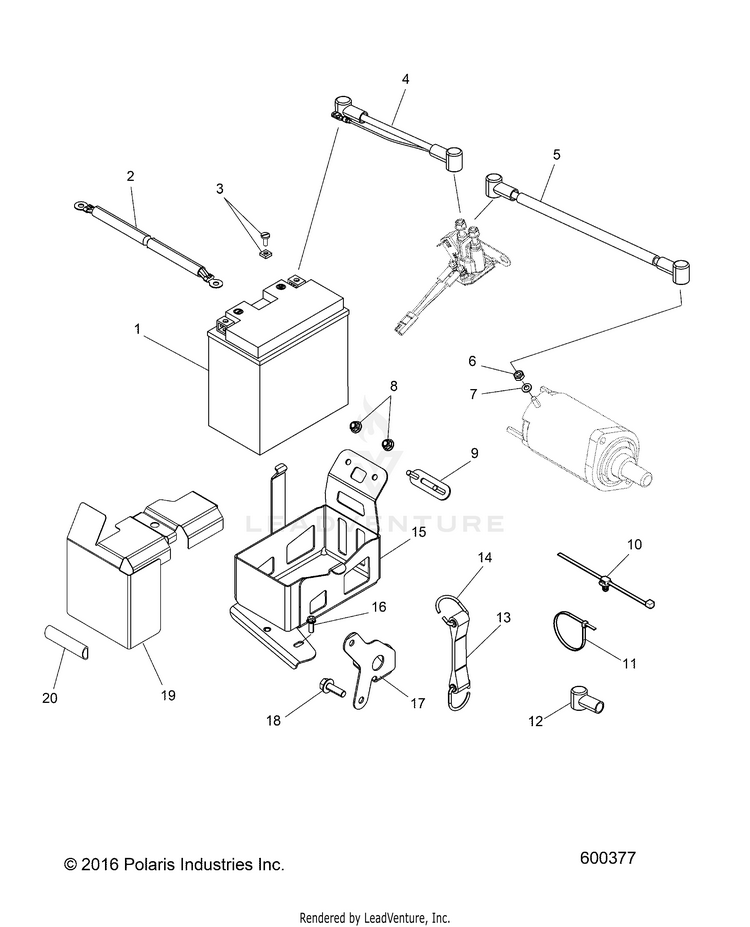 4
5
2
3
1
6
7
8
9
LEADVENTURE
15
10
14
13
16
11
20
19
17
18
12

© 2016 Polaris Industries Inc.

600377

Rendered by LeadVenture, Inc.