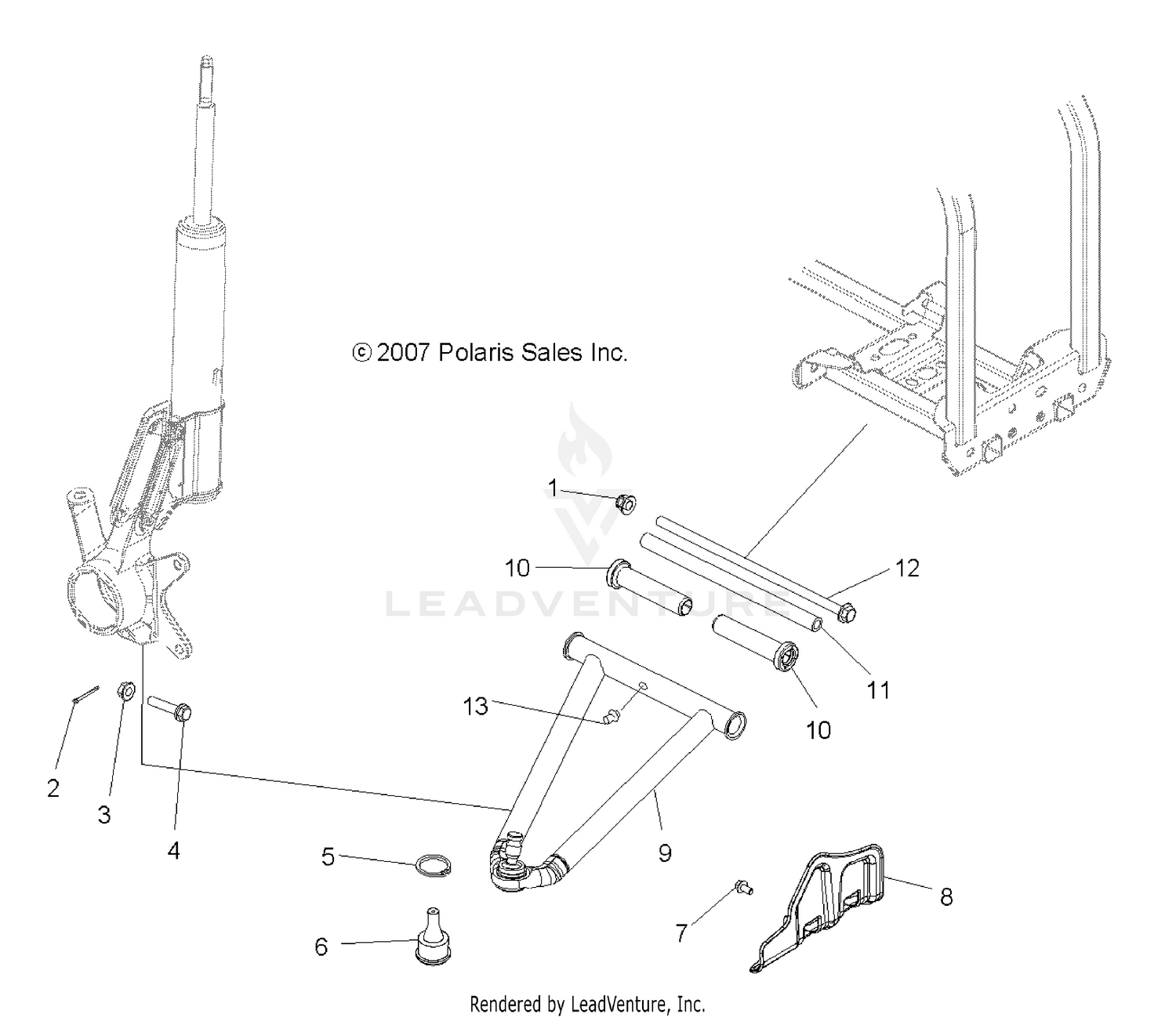 © 2007 Polaris Sales Inc.

LEADVENTURE

1
10
12
11
10
13
2
3
4
9
5
6
7
8

Rendered by LeadVenture, Inc.