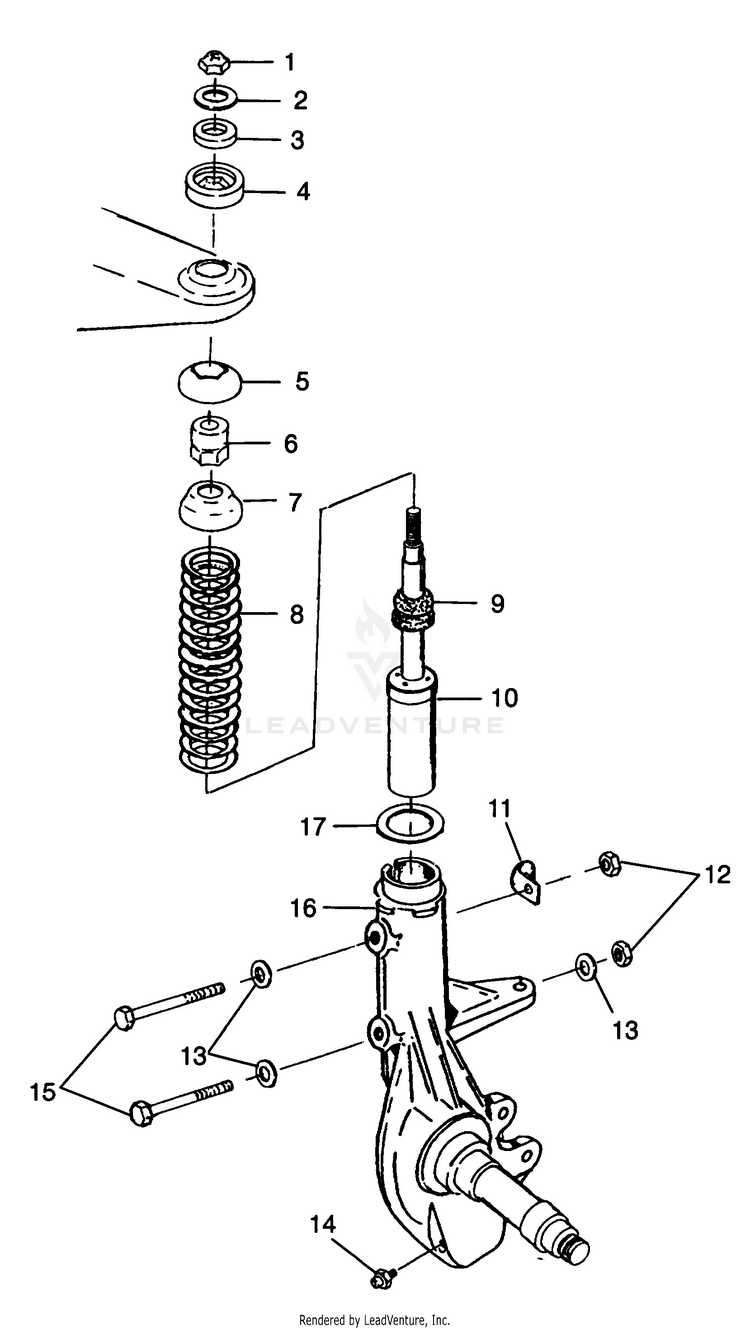 1
2
3
4
5
6
7
8
9
10
LEADVENTURE
17
11
12
16
13
13
15
14
Rendered by LeadVenture, Inc.