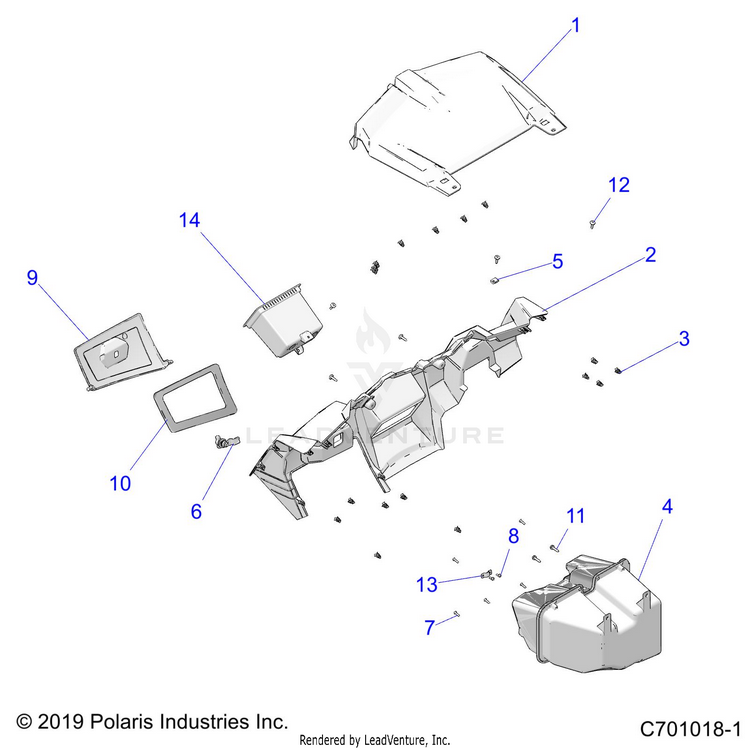 1
12
14
5
2
9
3
LEADVENTURE
10
6
4
11
8
13
7
© 2019 Polaris Industries Inc.
Rendered by LeadVenture, Inc.
C701018-1