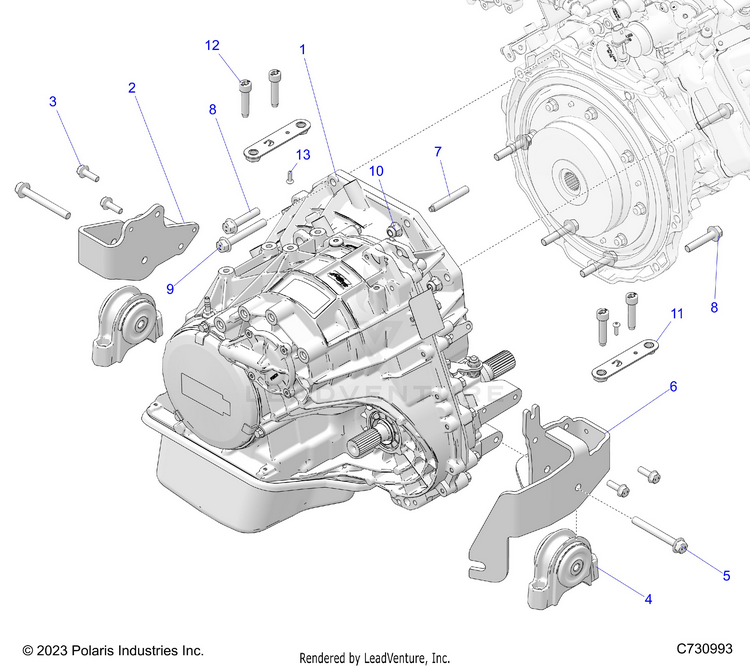 12
1
3
2
8
13
10
7
9
8
11
6
5
4
LEADVENTURE
© 2023 Polaris Industries Inc.
Rendered by LeadVenture, Inc.
C730993