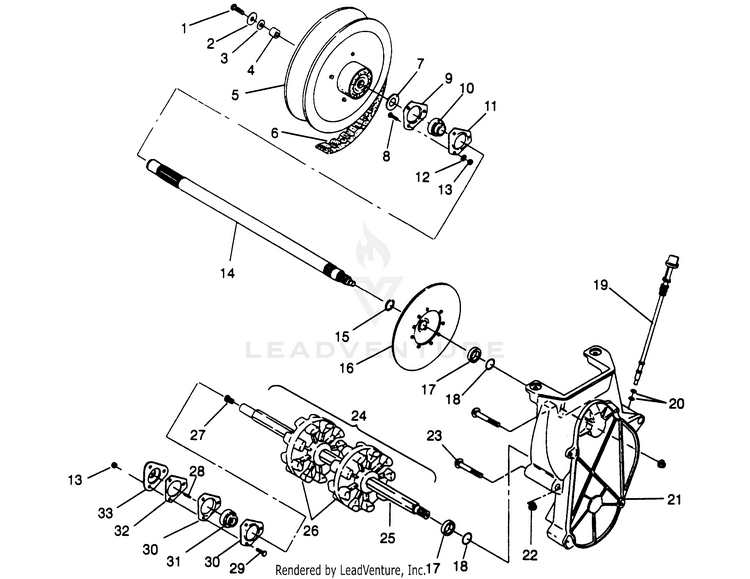 1
2
3
4
5
6
7
8
9
10
11
12
13
14
15
16
17
18
19
20
21
22
23
24
25
26
27
28
13
33
32
30
31
30
29
17
18
LEADVENTURE
Rendered by LeadVenture, Inc.