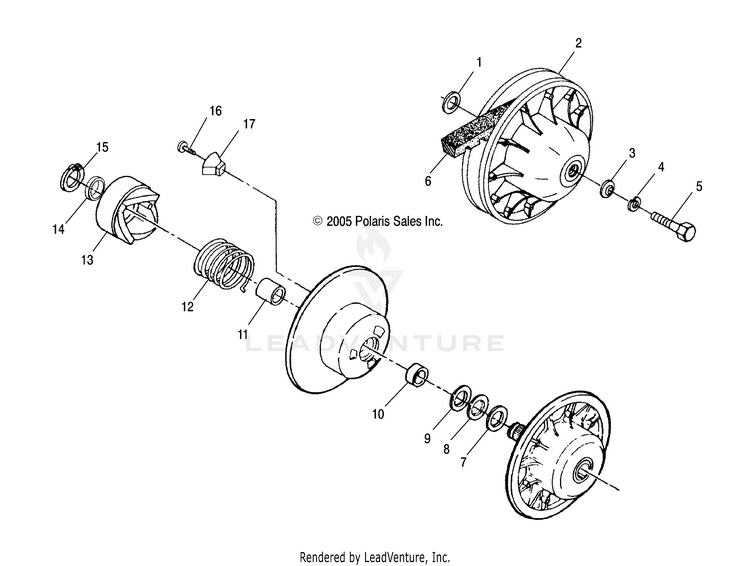 1
2
16
17
15
3
4
5
6
14
13
© 2005 Polaris Sales Inc.
12
11
LEADVENTURE
10
9
8
7
Rendered by LeadVenture, Inc.