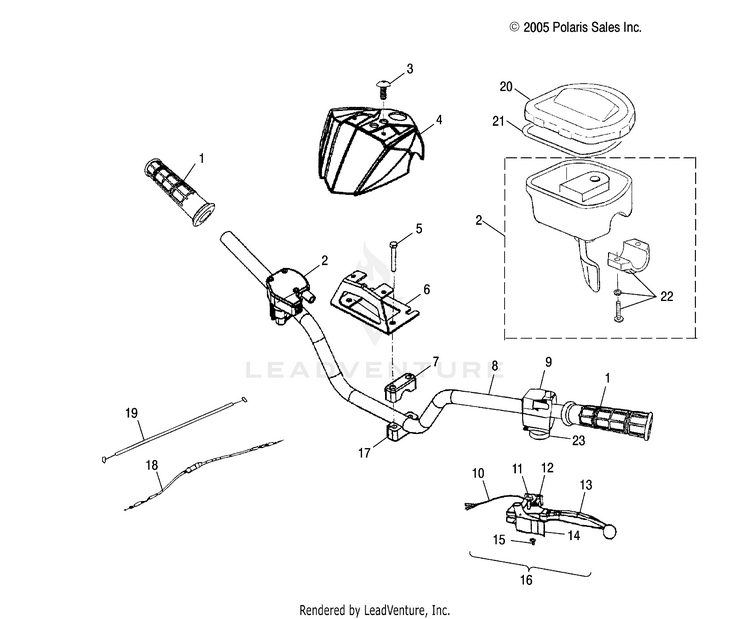 © 2005 Polaris Sales Inc.

3
20
4
21
1
2
5
2
6
22
LEADVENTURE
7
8
9
1
19
17
23
18
10
11
12
13
14
15
16

Rendered by LeadVenture, Inc.