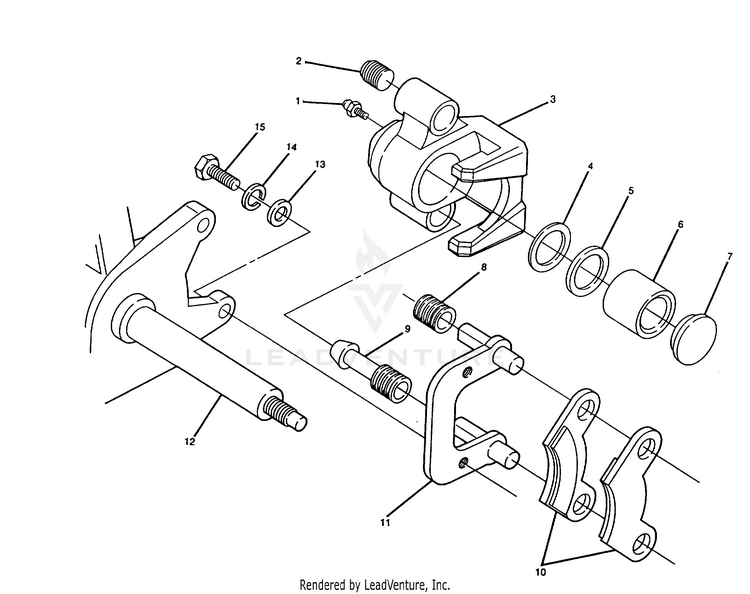 2
1
3
15
14
13
4
5
6
7
8
9
LEADVENTURE
12
11
10
Rendered by LeadVenture, Inc.