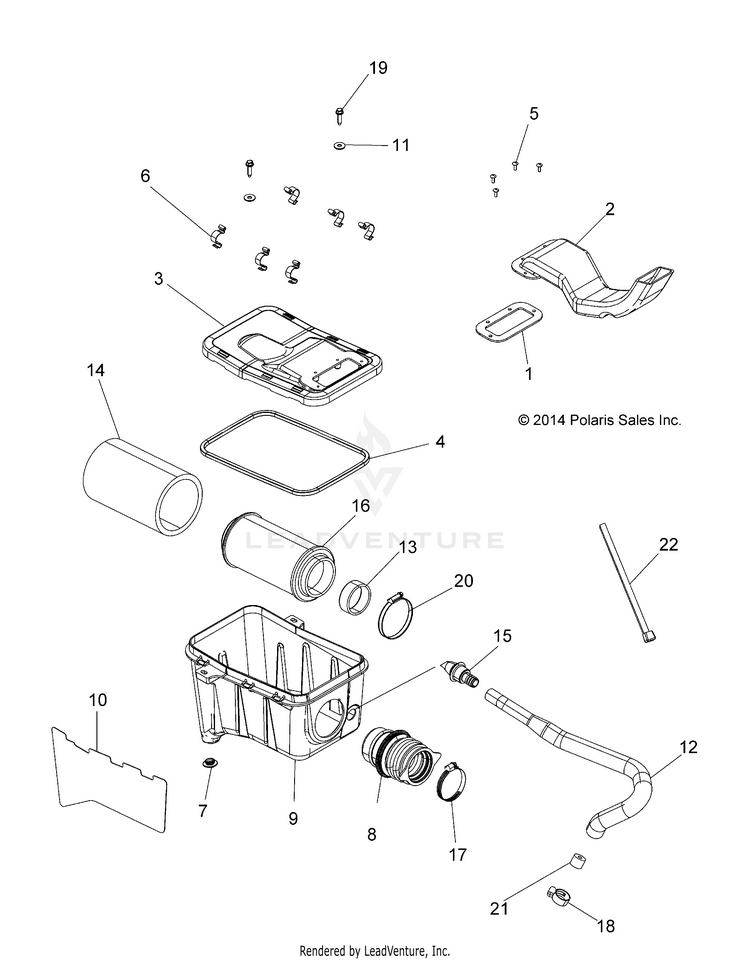 19
11
5
6
2
3
1
14
© 2014 Polaris Sales Inc.
4
16
LEADVENTURE
13
20
22
15
10
12
7
9
8
17
21
18
Rendered by LeadVenture, Inc.