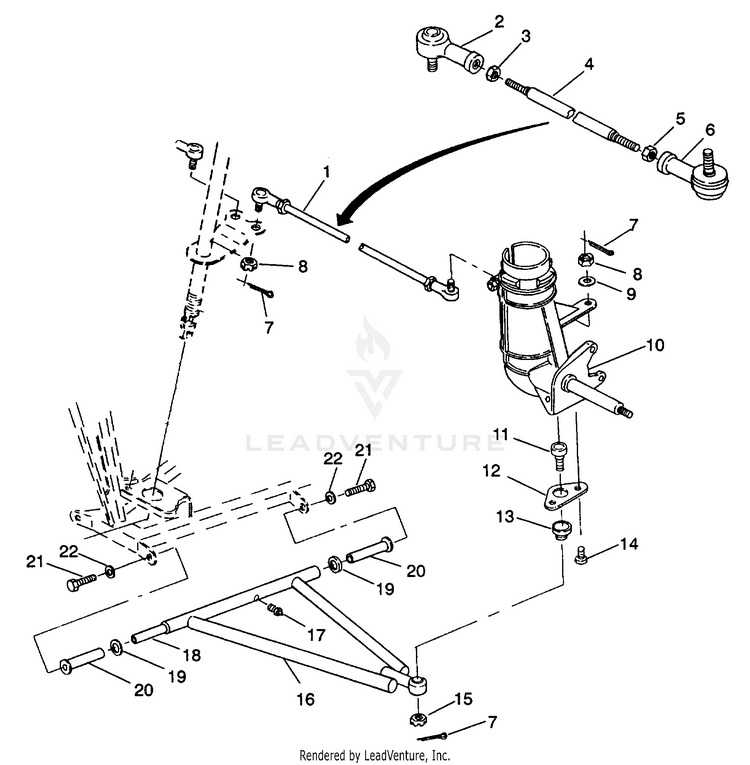 2
3
4
5
6
1
7
8
9
8
7
10
LEADVENTURE
11
12
13
14
22
21
21
22
20
19
17
18
19
20
16
15
7
Rendered by LeadVenture, Inc.