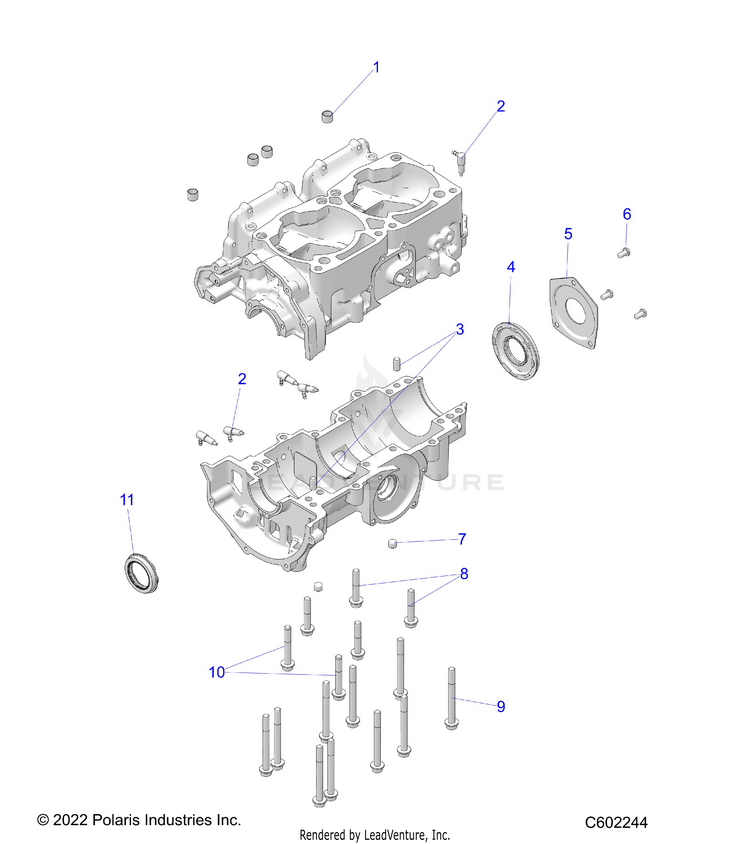 1
2
6
5
4
3
2
LEADVENTURE
11
7
8
10
9
© 2022 Polaris Industries Inc.
Rendered by LeadVenture, Inc.
C602244