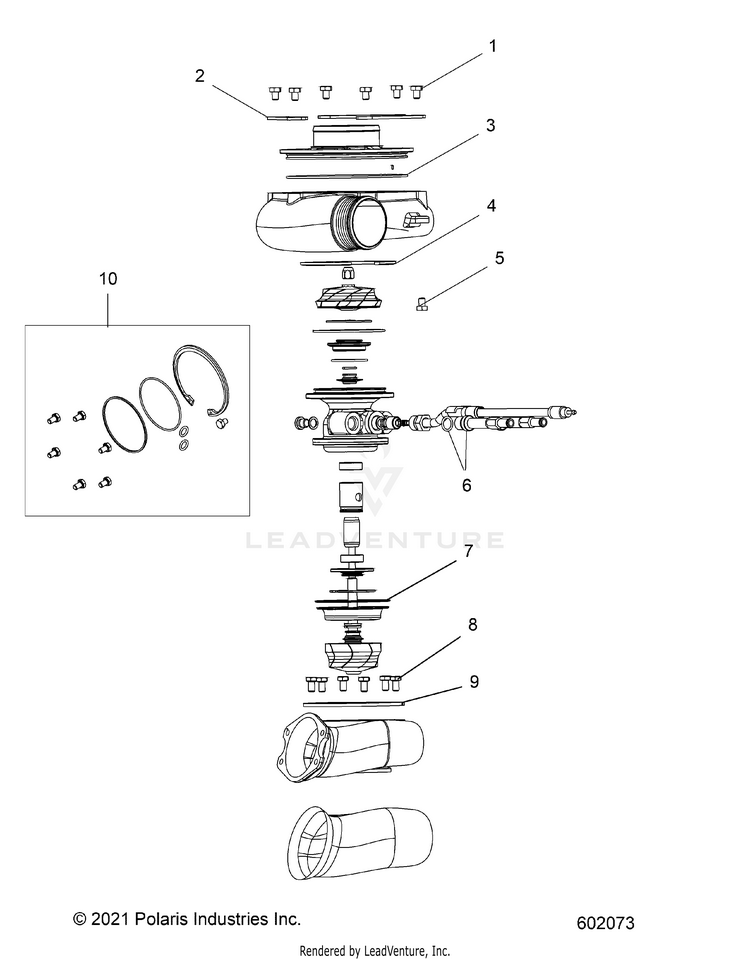 1
2
3
4
5
10
6
LEADVENTURE
7
8
9
© 2021 Polaris Industries Inc.
602073
Rendered by LeadVenture, Inc.