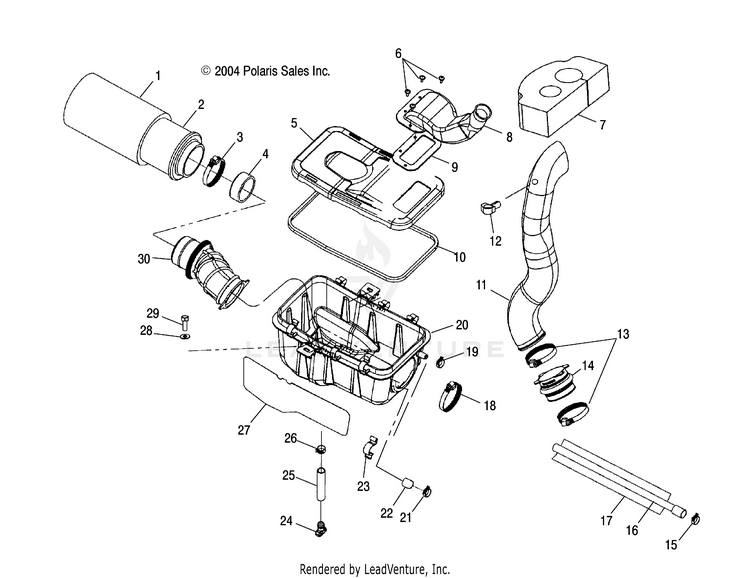 © 2004 Polaris Sales Inc.

1
2
3
4
5
6
7
8
9
10
11
12
13
14
15
16
17
18
19
20
21
22
23
24
25
26
27
28
29
30

LEADVENTURE

Rendered by LeadVenture, Inc.