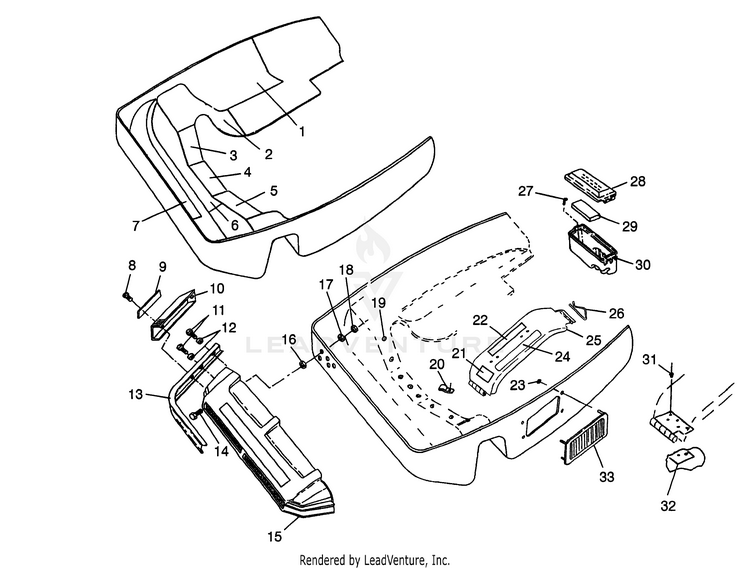 1
2
3
4
5
6
7
8
9
10
11
12
13
14
15
16
17
18
19
20
21
22
23
24
25
26
27
28
29
30
31
32
33
LEADVENTURE
Rendered by LeadVenture, Inc.