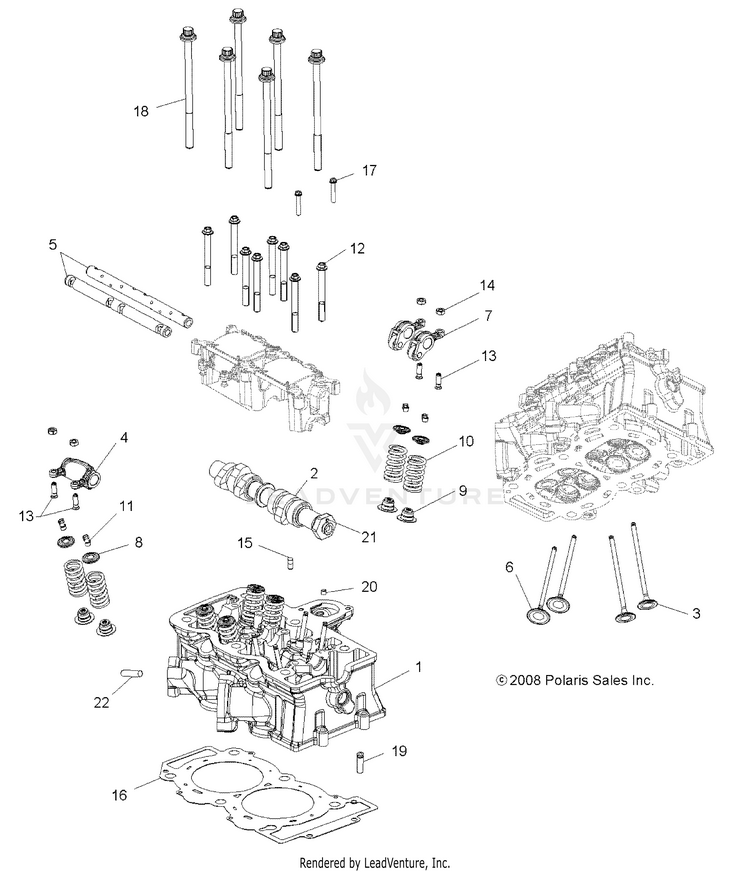 18
17
5
12
14
7
13
4
10
2
9
13
11
8
21
15
20
6
3
1
© 2008 Polaris Sales Inc.
22
19
16
LEADVENTURE
Rendered by LeadVenture, Inc.