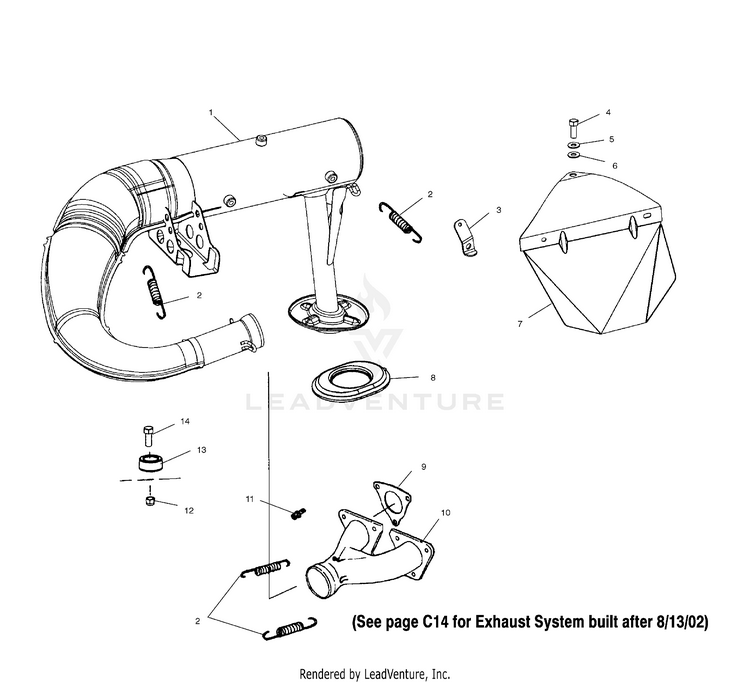 1

4

5

6

2

3

2

7

8

LEADVENTURE

14

13

12

9

11

10

2

(See page C14 for Exhaust System built after 8/13/02)

Rendered by LeadVenture, Inc.