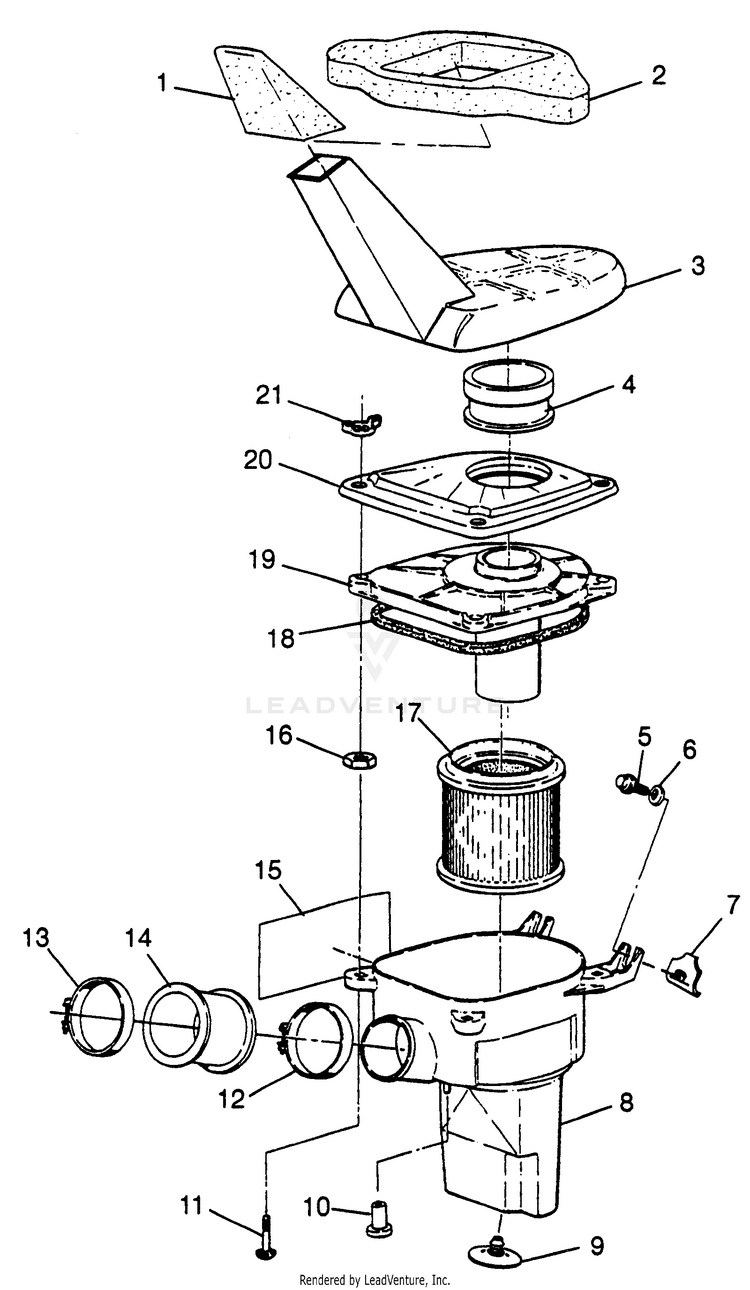 1
2
3
4
21
20
19
18
LEADVENTURE
17
16
5
6
15
7
13
14
12
8
11
10
9
Rendered by LeadVenture, Inc.