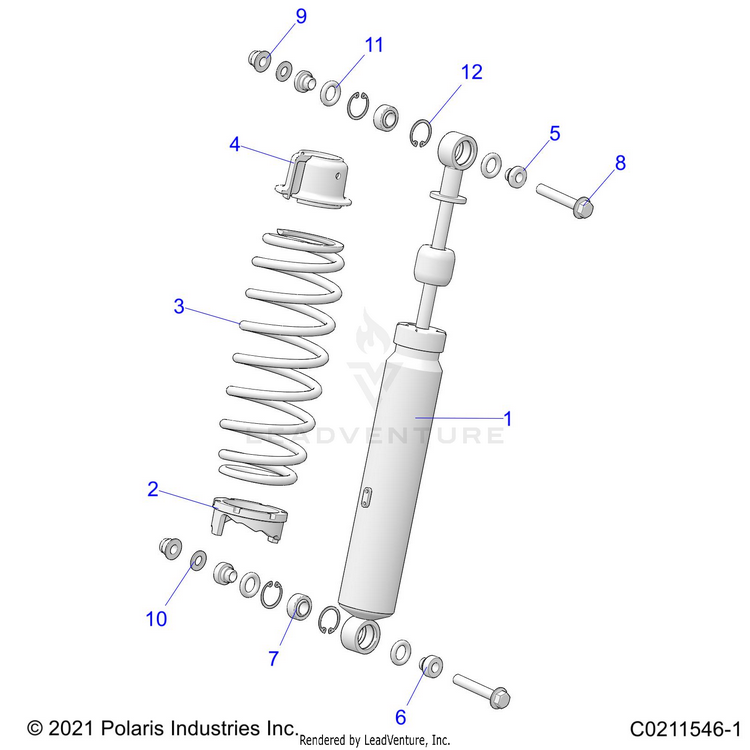 9
11
12
4
5
8
3
1
LEADVENTURE
2
10
7
6
© 2021 Polaris Industries Inc.
Rendered by LeadVenture, Inc.
C0211546-1