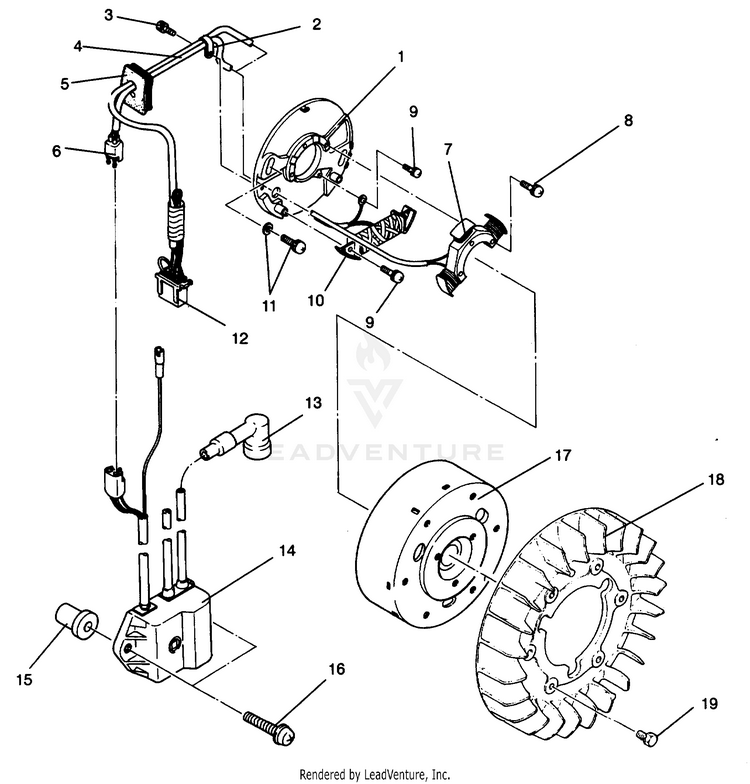 3
2
4
1
5
9
8
6
7
11
10
9
12
13
LEADVENTURE
17
18
14
15
16
19
Rendered by LeadVenture, Inc.